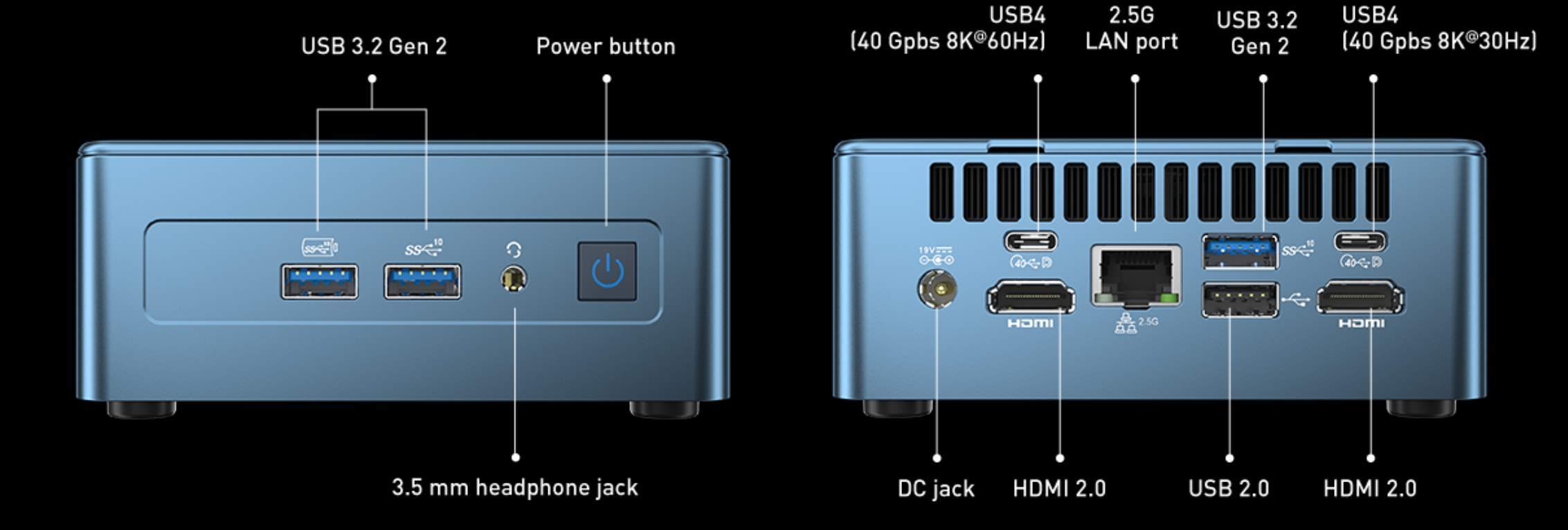 USB 3.2 Gen 2

Power button

3.5 mm headphone jack

USB4
(40 Gpbs 8K@60Hz)

2.5G
LAN port

USB 3.2
Gen 2

USB4
(40 Gpbs 8K@30Hz)

19V

HDMI

2.5G

HDMI

DC jack

HDMI 2.0

USB 2.0

HDMI 2.0