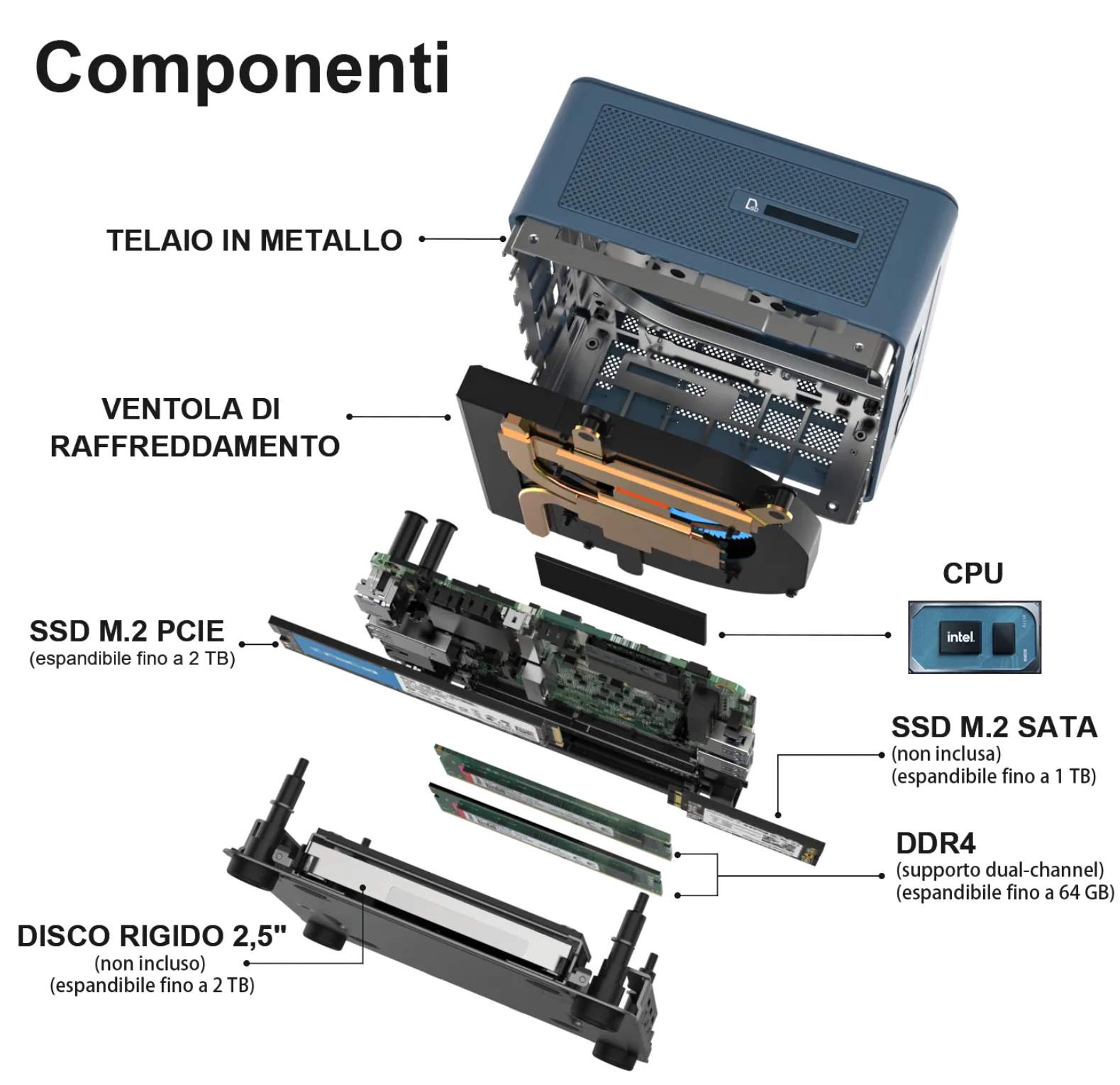 Componenti

TELAIO IN METALLO

VENTOLA DI RAFFREDDAMENTO

CPU

intel.

SSD M.2 PCIE
(espandibile fino a 2 TB)

SSD M.2 SATA
(non inclusa)
(espandibile fino a 1 TB)

DDR4
(supporto dual-channel)
(espandibile fino a 64 GB)

DISCO RIGIDO 2,5"
(non incluso)
(espandibile fino a 2 TB)